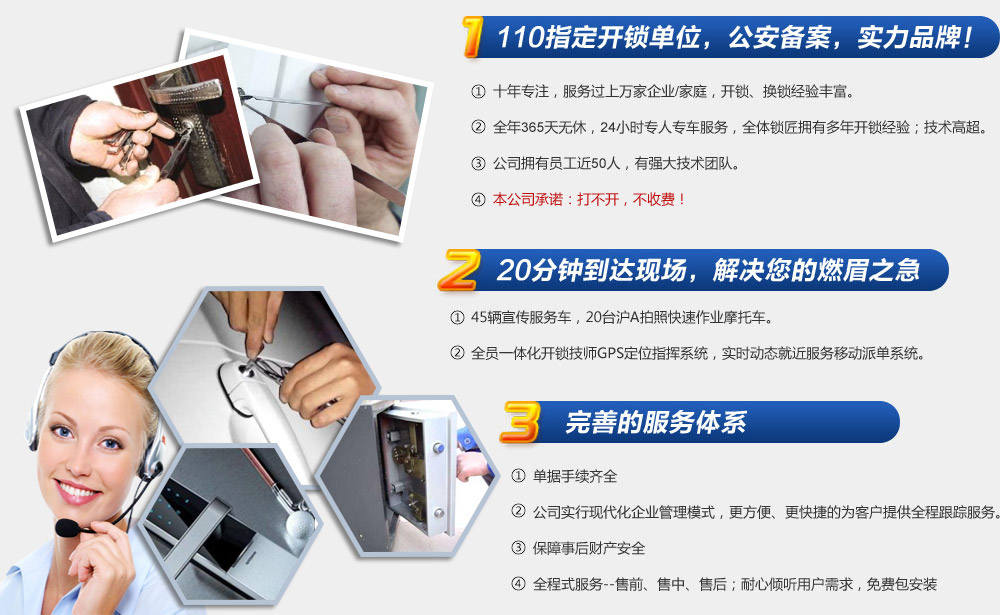 1 110指定开锁单位，公安备案，实力品牌！

① 十年专注，服务过上万家企业/家庭，开锁、换锁经验丰富。

② 全年365天无休，24小时专人专车服务，全体锁匠拥有多年开锁经验；技术高超。

③ 公司拥有员工近50人，有强大技术团队。

④ 本公司承诺：打不开，不收费！

2 20分钟到达现场，解决您的燃眉之急

① 45辆宣传服务车，20台沪A拍照快速作业摩托车。

② 全员一体化开锁技师GPS定位指挥系统，实时动态就近服务移动派单系统。

3 完善的服务体系

① 单据手续齐全

② 公司实行现代化企业管理模式，更方便、更快捷的为客户提供全程跟踪服务。

③ 保障事后财产安全

④ 全程式服务--售前、售中、售后；耐心倾听用户需求，免费包安装